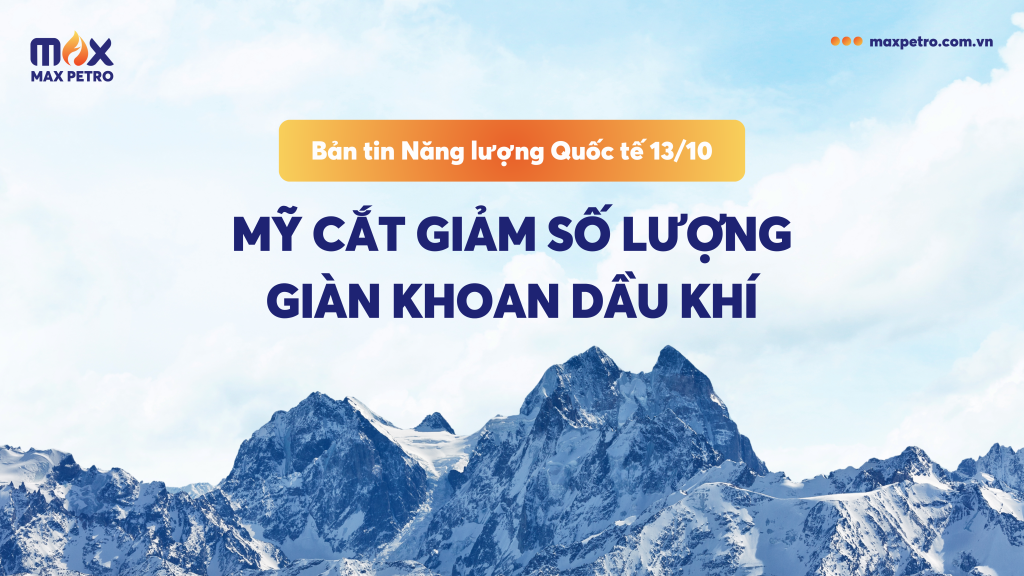 MAX
MAX PETRO

maxpetro.com.vn

Bản tin Năng lượng Quốc tế 13/10

MỸ CẮT GIẢM SỐ LƯỢNG GIÀN KHOAN DẦU KHÍ