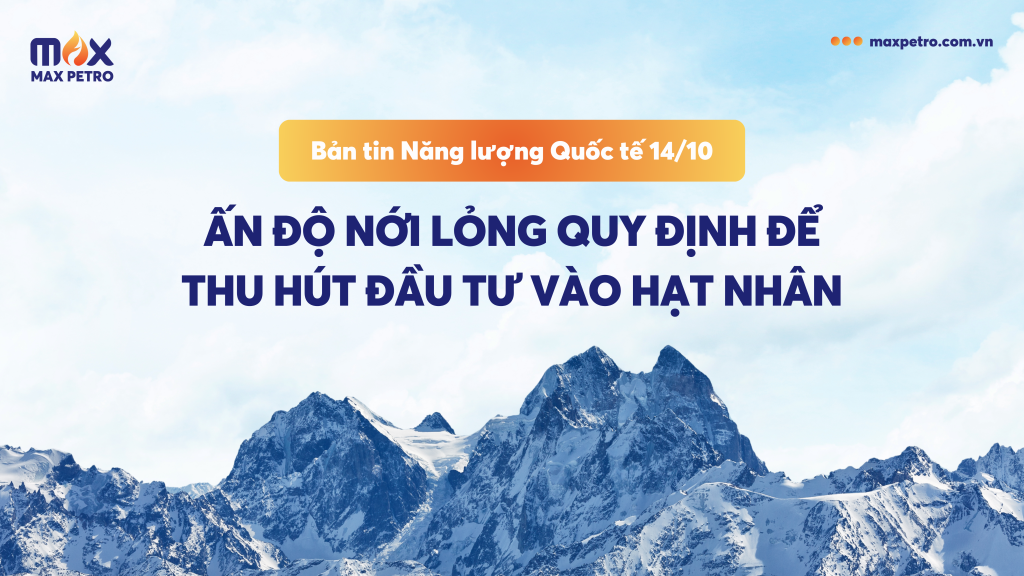 MAX
MAX PETRO

maxpetro.com.vn

Bản tin Năng lượng Quốc tế 14/10

ẤN ĐỘ NỚI LỎNG QUY ĐỊNH ĐỂ THU HÚT ĐẦU TƯ VÀO HẠT NHÂN