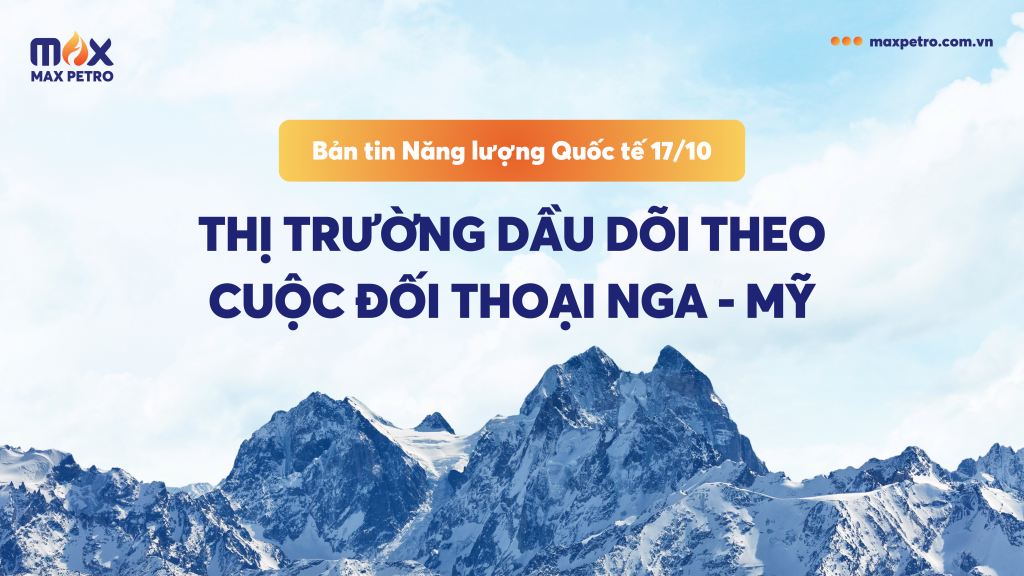 MAX
MAX PETRO

maxpetro.com.vn

Bản tin Năng lượng Quốc tế 17/10

THỊ TRƯỜNG DẦU DÕI THEO CUỘC ĐỐI THOẠI NGA - MỸ