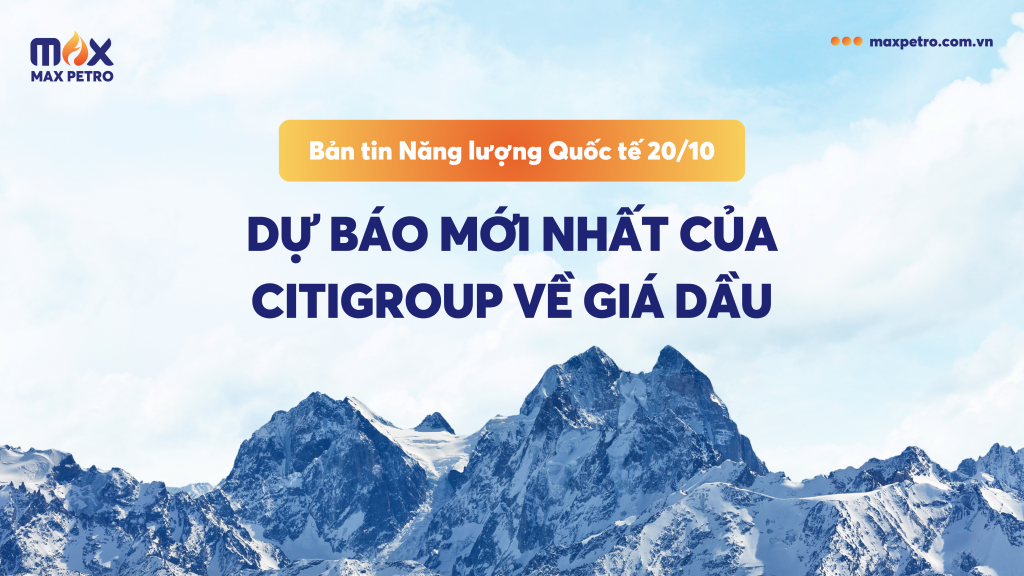 MAX
MAX PETRO

maxpetro.com.vn

Bản tin Năng lượng Quốc tế 20/10

DỰ BÁO MỚI NHẤT CỦA CITIGROUP VỀ GIÁ DẦU