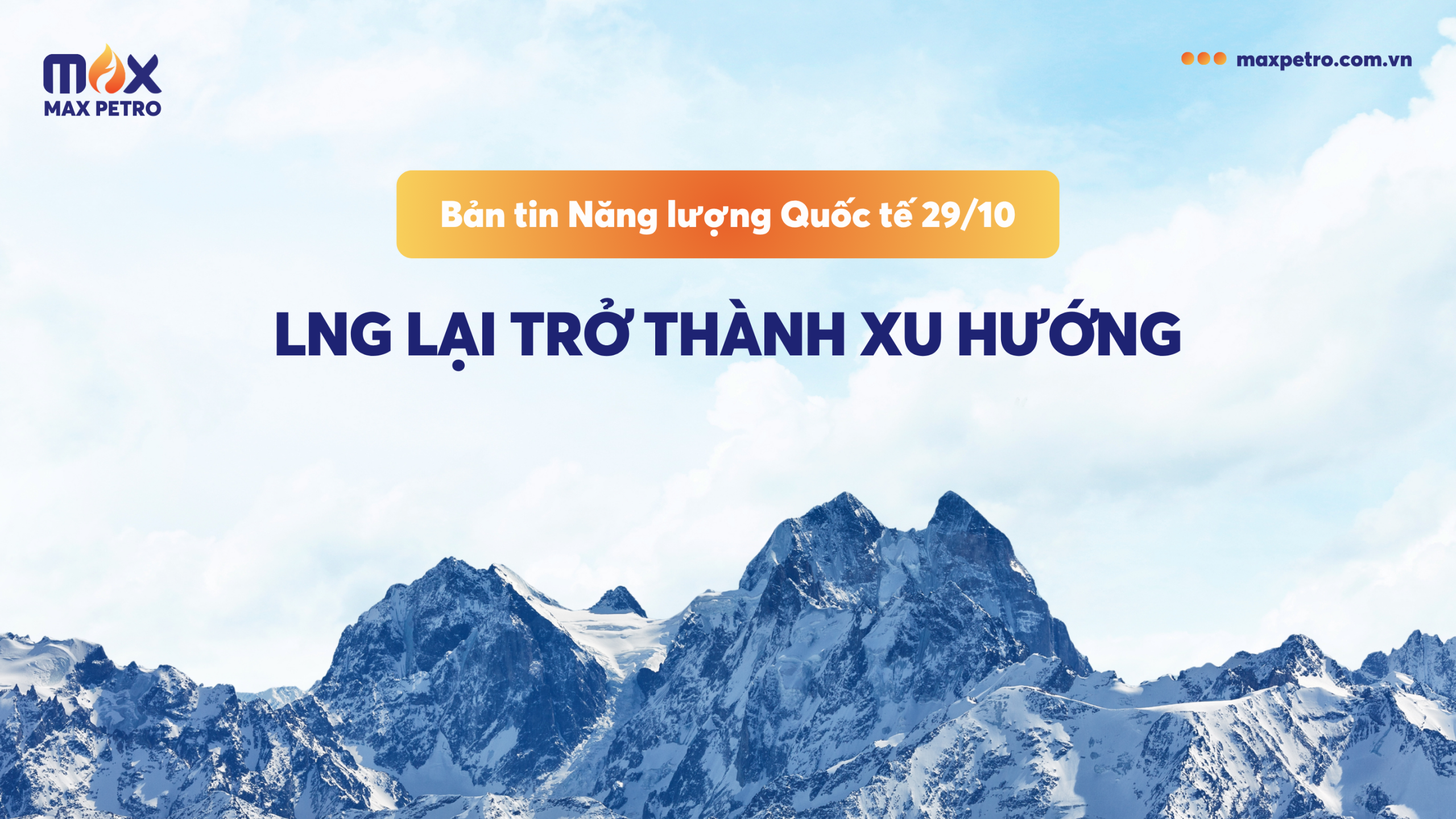 max
MAX PETRO

maxpetro.com.vn

Bản tin Năng lượng Quốc tế 29/10

LNG LẠI TRỞ THÀNH XU HƯỚNG