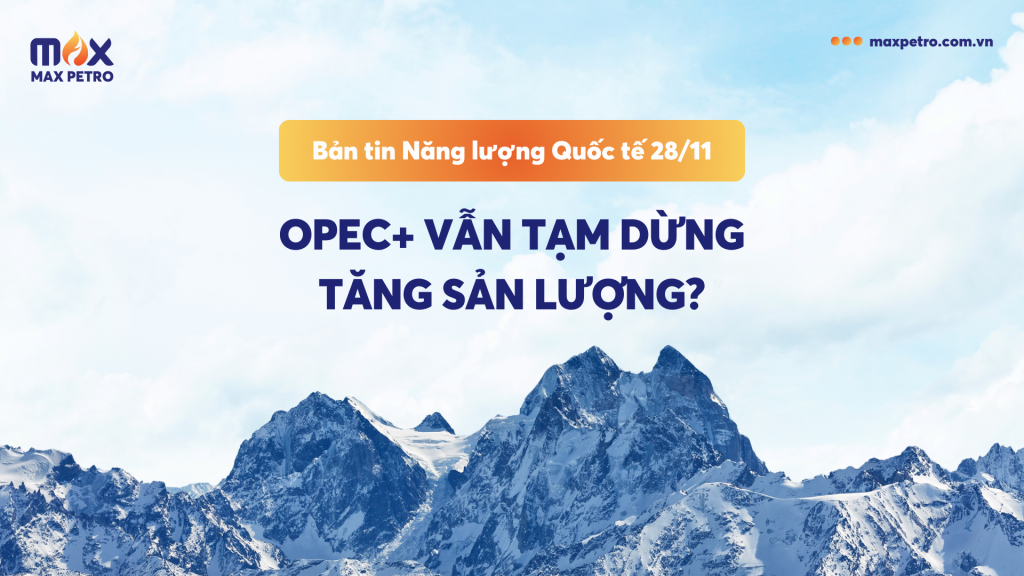 MAX
MAX PETRO

maxpetro.com.vn

Bản tin Năng lượng Quốc tế 28/11

OPEC+ VẪN TẠM DỪNG TĂNG SẢN LƯỢNG?