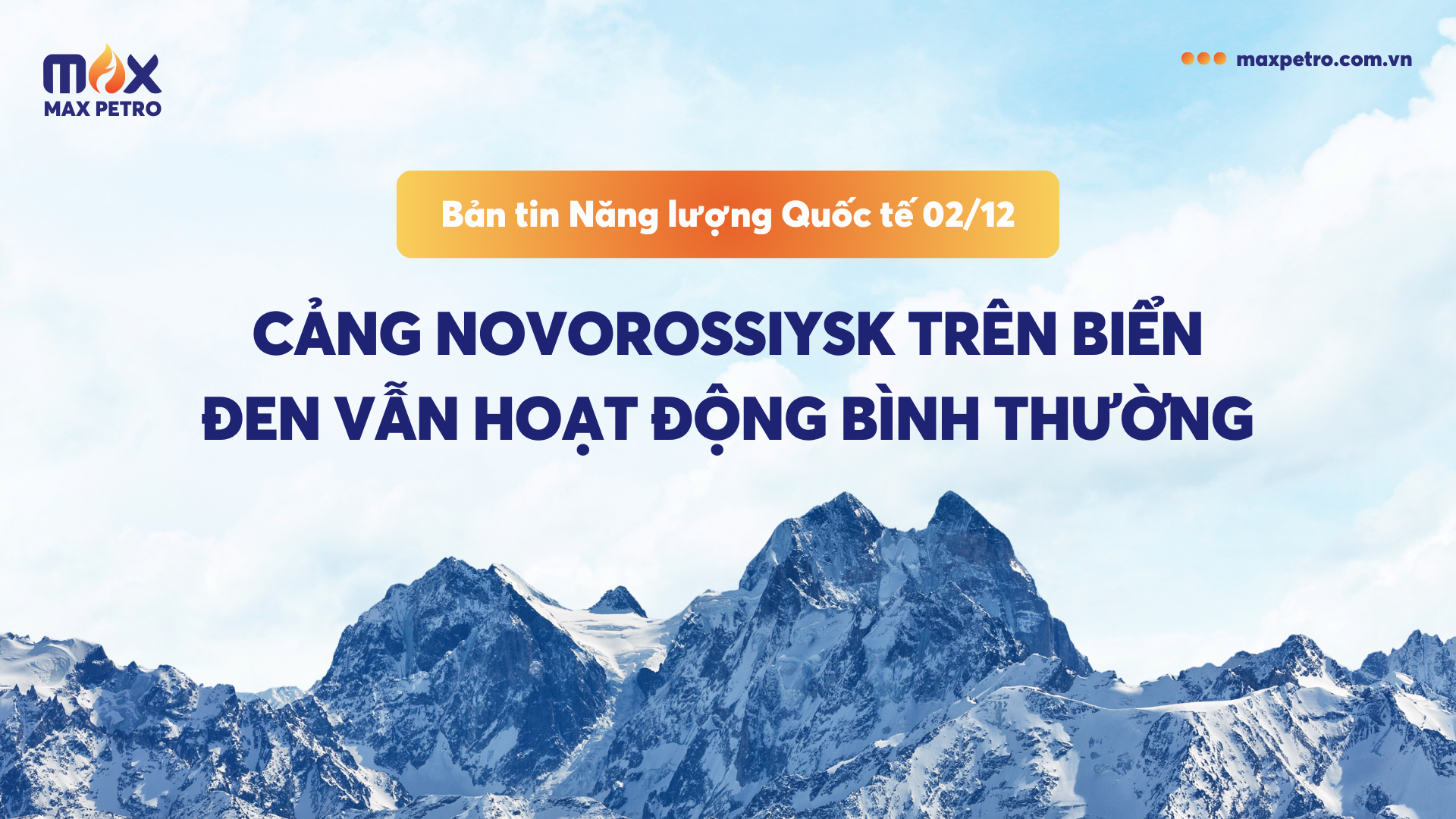 MAX
MAX PETRO

maxpetro.com.vn

Bản tin Năng lượng Quốc tế 02/12

CẢNG NOVOROSSIYSK TRÊN BIỂN ĐEN VẪN HOẠT ĐỘNG BÌNH THƯỜNG