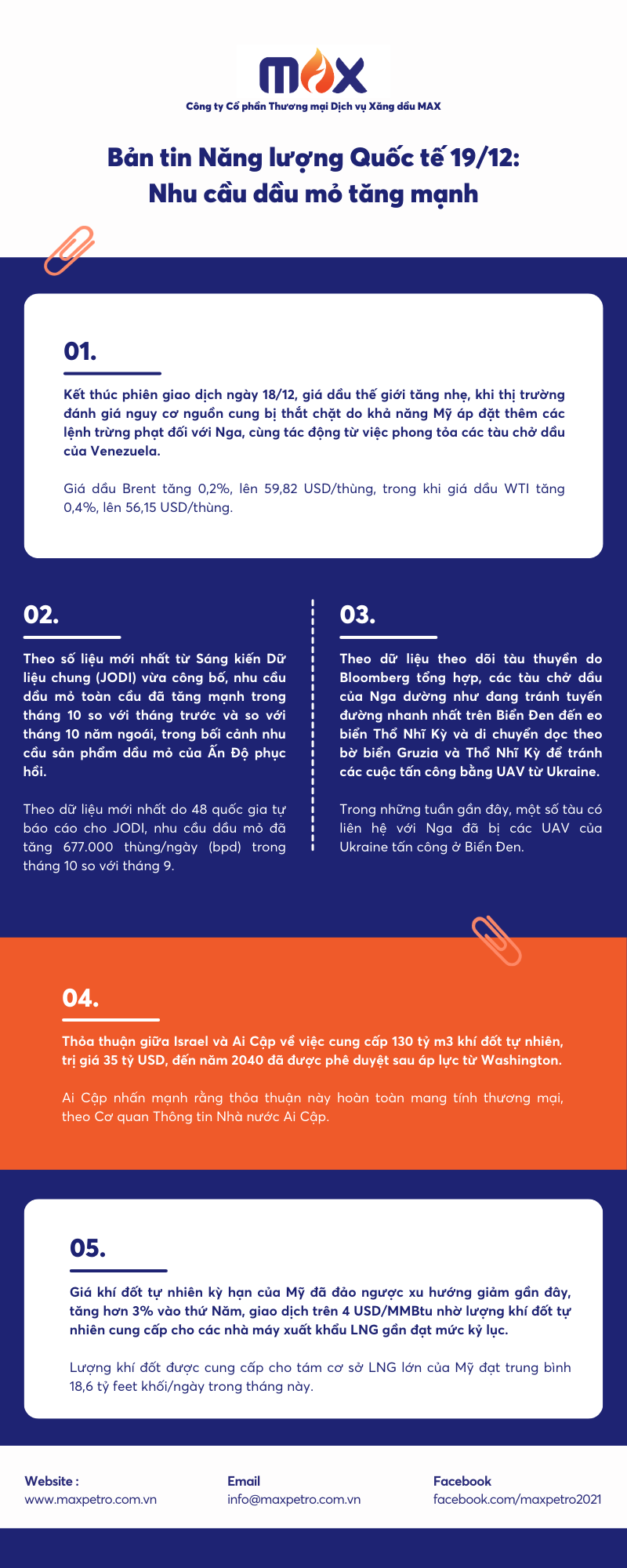 MAX
Công ty Cổ phần Thương mại Dịch vụ Xăng dầu MAX

Bản tin Năng lượng Quốc tế 19/12: Nhu cầu dầu mỏ tăng mạnh

01.

Kết thúc phiên giao dịch ngày 18/12, giá dầu thế giới tăng nhẹ, khi thị trường đánh giá nguy cơ nguồn cung bị thắt chặt do khả năng Mỹ áp đặt thêm các lệnh trừng phạt đối với Nga, cùng tác động từ việc phong tỏa các tàu chở dầu của Venezuela.

Giá dầu Brent tăng 0,2%, lên 59,82 USD/thùng, trong khi giá dầu WTI tăng 0,4%, lên 56,15 USD/thùng.

02.

Theo số liệu mới nhất từ Sáng kiến Dữ liệu chung (JODI) vừa công bố, nhu cầu dầu mỏ toàn cầu đã tăng mạnh trong tháng 10 so với tháng trước và so với tháng 10 năm ngoái, trong bối cảnh nhu cầu sản phẩm dầu mỏ của Ấn Độ phục hồi.

Theo dữ liệu mới nhất do 48 quốc gia tự báo cáo cho JODI, nhu cầu dầu mỏ đã tăng 677.000 thùng/ngày (bpd) trong tháng 10 so với tháng 9.

03.

Theo dữ liệu theo dõi tàu thuyền do Bloomberg tổng hợp, các tàu chở dầu của Nga dường như đang tránh tuyến đường nhanh nhất trên Biển Đen đến eo biển Thổ Nhĩ Kỳ và di chuyển dọc theo bờ biển Gruzia và Thổ Nhĩ Kỳ để tránh các cuộc tấn công bằng UAV từ Ukraine.

Trong những tuần gần đây, một số tàu có liên hệ với Nga đã bị các UAV của Ukraine tấn công ở Biển Đen.

04.

Thỏa thuận giữa Israel và Ai Cập về việc cung cấp 130 tỷ m3 khí đốt tự nhiên, trị giá 35 tỷ USD, đến năm 2040 đã được phê duyệt sau áp lực từ Washington.

Ai Cập nhấn mạnh rằng thỏa thuận này hoàn toàn mang tính thương mại, theo Cơ quan Thông tin Nhà nước Ai Cập.

05.

Giá khí đốt tự nhiên kỳ hạn của Mỹ đã đảo ngược xu hướng giảm gần đây, tăng hơn 3% vào thứ Năm, giao dịch trên 4 USD/MMBtu nhờ lượng khí đốt tự nhiên cung cấp cho các nhà máy xuất khẩu LNG gần đạt mức kỷ lục.

Lượng khí đốt được cung cấp cho tám cơ sở LNG lớn của Mỹ đạt trung bình 18,6 tỷ feet khối/ngày trong tháng này.

Website :
www.maxpetro.com.vn

Email
info@maxpetro.com.vn

Facebook
facebook.com/maxpetro2021